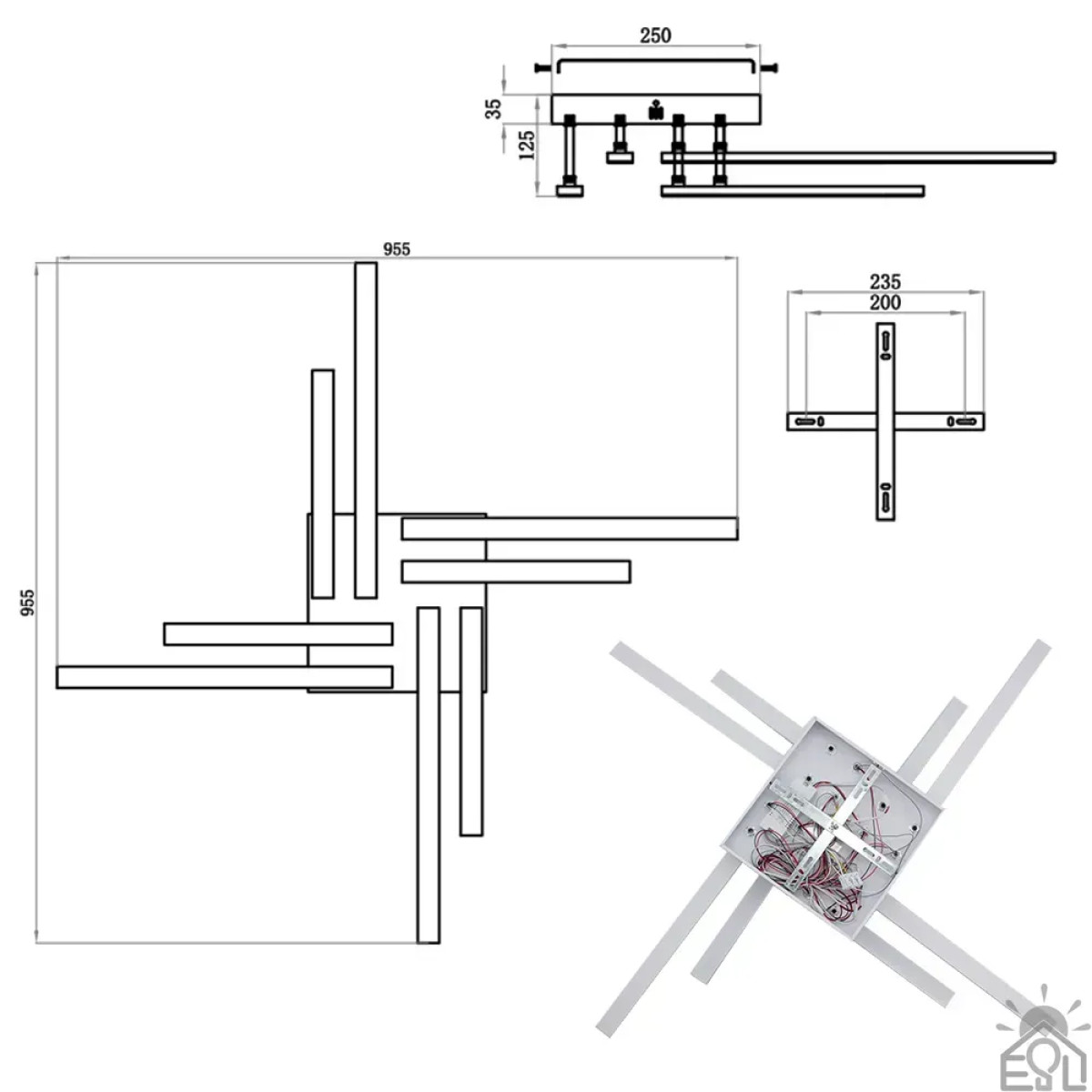 250
35
125
955
955
235
200