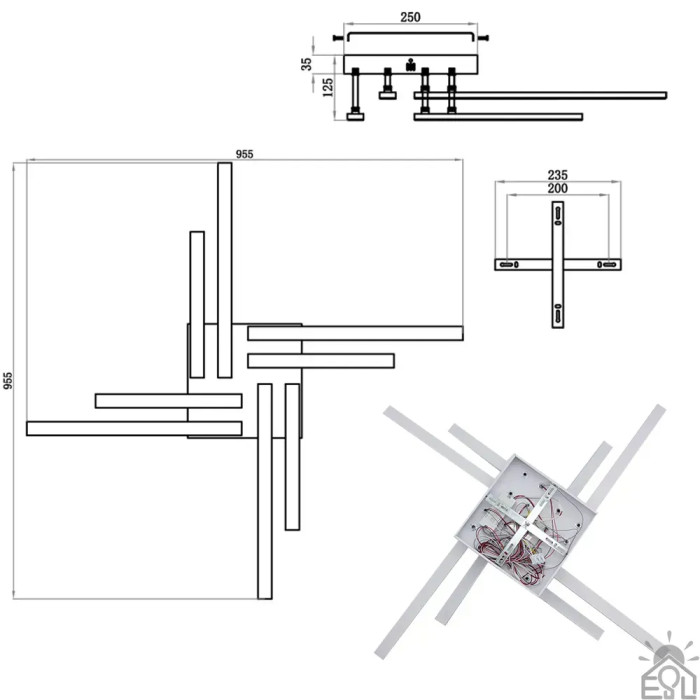 250
35
125
955
955
235
200